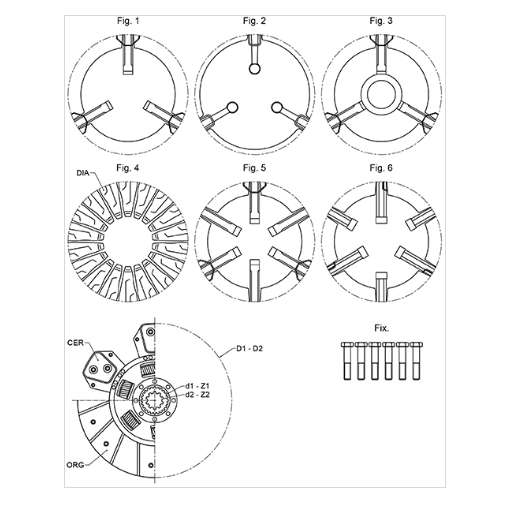 Fig. 1

Fig. 2

Fig. 3

Fig. 4

DIA

Fig. 5

Fig. 6

CER

D1 - D2

d1 - Z1
d2 - Z2

ORG

Fix.